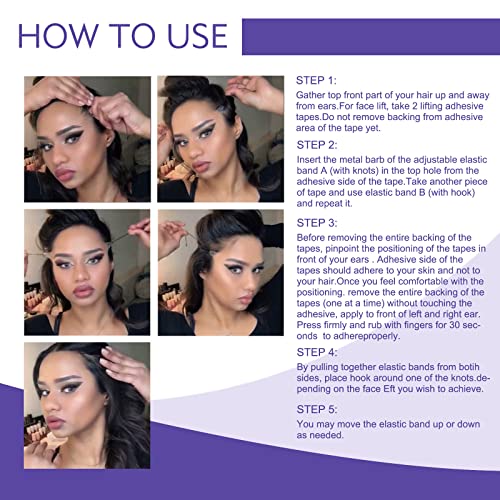 HOW TO USE

STEP 1:
Gather top front part of your hair up and away from ears.For face lift, take 2 lifting adhesive tapes.Do not remove backing from adhesive area of the tape yet.

STEP 2:
Insert the metal barb of the adjustable elastic band A (with knots) in the top hole from the adhesive side of the tape.Take another piece of tape and use elastic band B (with hook) and repeat it.

STEP 3:
Before removing the entire backing of the tapes, pinpoint the positioning of the tapes in front of your ears . Adhesive side of the tapes should adhere to your skin and not to your hair.Once you feel comfortable with the positioning. remove the entire backing of the tapes (one at a time) without touching the adhesive, apply to front of left and right ear. Press firmly and rub with fingers for 30 seconds to adhereproperly.

STEP 4:
By pulling together elastic bands from botih sides, place hook around one of the knots.depending on the face Eft you wish to achieve.

STEP 5:
You may move the elastic band up or down as needed.