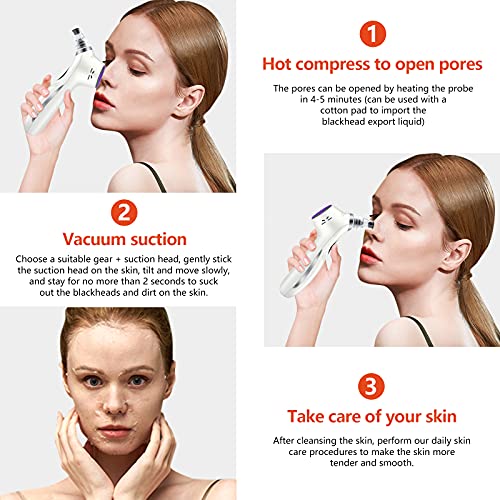 1

Hot compress to open pores

The pores can be opened by heating the probe in 4-5 minutes (can be used with a cotton pad to import the blackhead export liquid)

2

Vacuum suction

Choose a suitable gear + suction head, gently stick the suction head on the skin, tilt and move slowly, and stay for no more than 2 seconds to suck out the blackheads and dirt on the skin.

3

Take care of your skin

After cleansing the skin, perform our daily skin care procedures to make the skin more tender and smooth.