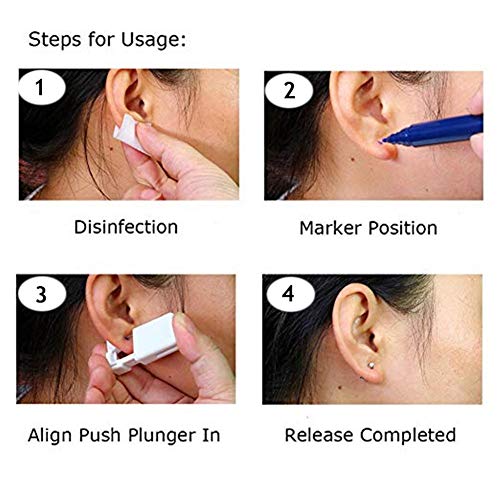 Steps for Usage:

1

Disinfection

2

Marker Position

3

Align Push Plunger In

4

Release Completed