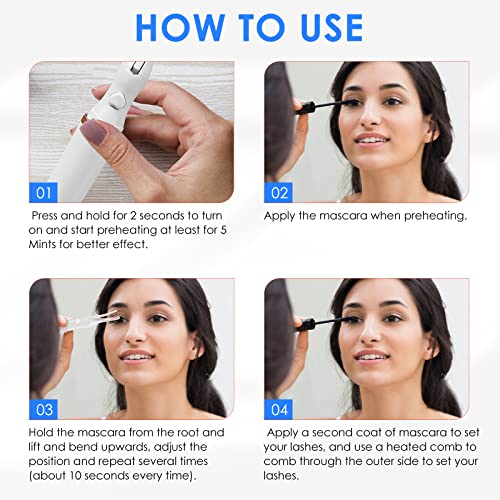 HOW TO USE

01

Press and hold for 2 seconds to turn on and start preheating at least for 5 Mints for better effect.

02

Apply the mascara when preheating.

03

Hold the mascara from the root and lift and bend upwards, adjust the position and repeat several times (about 10 seconds every time).

04

Apply a second coat of mascara to set your lashes, and use a heated comb to comb through the outer side to set your lashes.