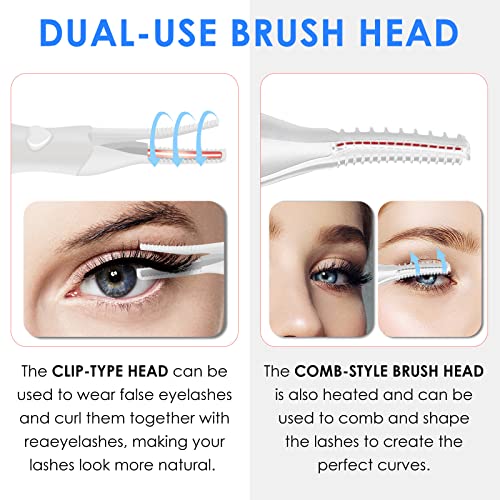 DUAL-USE BRUSH HEAD

The CLIP-TYPE HEAD can be used to wear false eyelashes and curl them together with reaeyelashes, making your lashes look more natural.

The COMB-STYLE BRUSH HEAD is also heated and can be used to comb and shape the lashes to create the perfect curves.