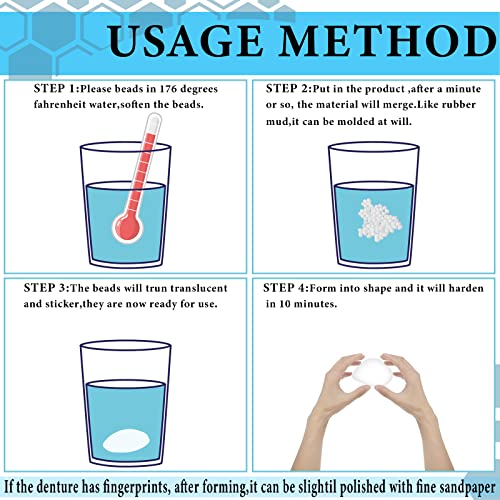 USAGE METHOD

STEP 1:Please beads in 176 degrees fahrenheit water,soften the beads.

STEP 2:Put in the product ,after a minute or so, the material will merge.Like rubber mud,it can be molded at will.

STEP 3:The beads will trun translucent and sticker,they are now ready for use.

STEP 4:Form into shape and it will harden in 10 minutes.

If the denture has fingerprints, after forming,it can be slightil polished with fine sandpaper