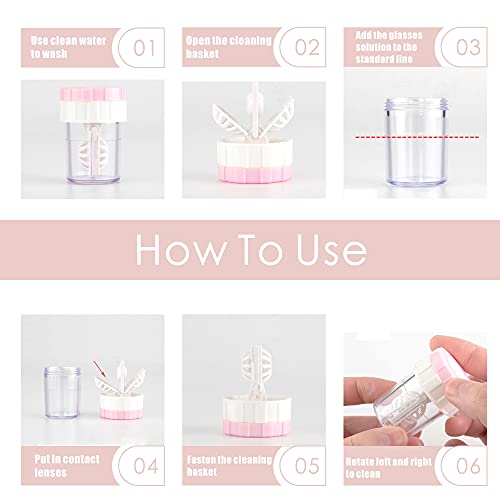 Use clean water to wash
01

Open the cleaning basket
02

Add the glasses solution to the standard line
03

How To Use

Put in contact lenses
04

Fasten the cleaning basket
05

Rotate left and right to clean
06