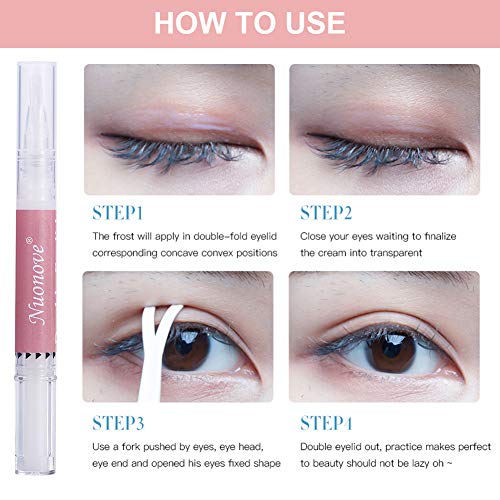 HOW TO USE

Nuonove®

STEP1

The frost will apply in double-fold eyelid corresponding concave convex positions

STEP2

Close your eyes waiting to finalize the cream into transparent

STEP3

Use a fork pushed by eyes, eye head, eye end and opened his eyes fixed shape

STEP4

Double eyelid out, practice makes perfect to beauty should not be lazy oh ~