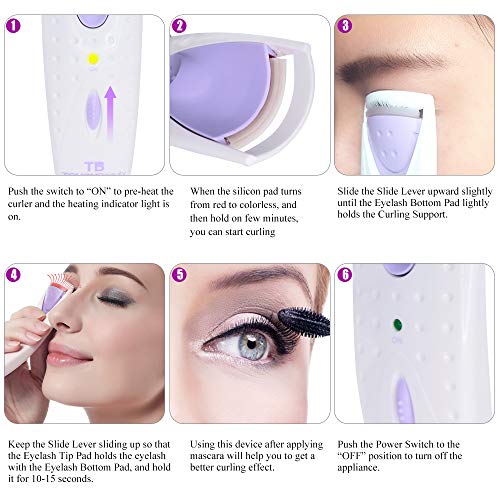 1

ON

TB

Push the switch to “ON” to pre-heat the curler and the heating indicator light is on.

2

When the silicon pad turns from red to colorless, and then hold on few minutes, you can start curling

3

Slide the Slide Lever upward slightly until the Eyelash Bottom Pad lightly holds the Curling Support.

4

Keep the Slide Lever sliding up so that the Eyelash Tip Pad holds the eyelash with the Eyelash Bottom Pad, and hold it for 10-15 seconds.

5

Using this device after applying mascara will help you to get a better curling effect.

6

ON

Push the Power Switch to the “OFF” position to turn off the appliance.