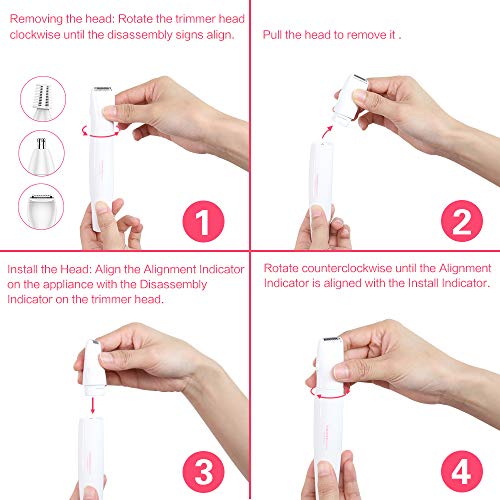 Removing the head: Rotate the trimmer head clockwise until the disassembly signs align.

1

Pull the head to remove it .

2

Install the Head: Align the Alignment Indicator on the appliance with the Disassembly Indicator on the trimmer head.

3

Rotate counterclockwise until the Alignment Indicator is aligned with the Install Indicator.

4