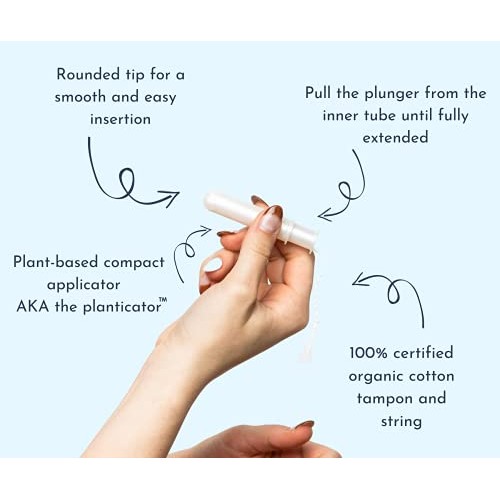 Rounded tip for a smooth and easy insertion

Pull the plunger from the inner tube until fully extended

Plant-based compact applicator AKA the planticator™

100% certified organic cotton tampon and string