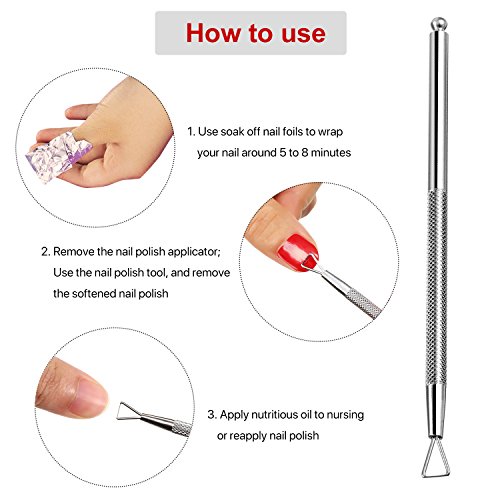 How to use

1. Use soak off nail foils to wrap your nail around 5 to 8 minutes

2. Remove the nail polish applicator; Use the nail polish tool, and remove the softened nail polish

3. Apply nutritious oil to nursing or reapply nail polish