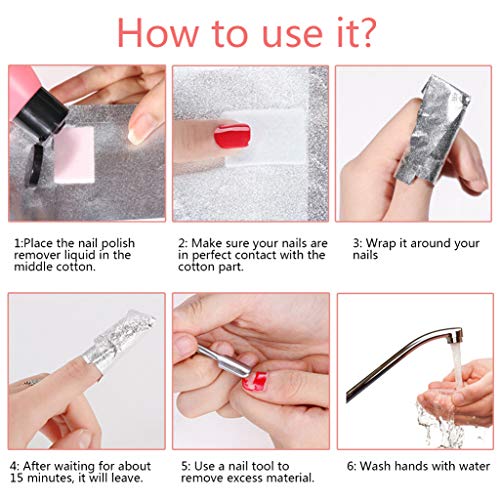 How to use it?

1:Place the nail polish remover liquid in the middle cotton.

2: Make sure your nails are in perfect contact with the cotton part.

3: Wrap it around your nails

4: After waiting for about 15 minutes, it will leave.

5: Use a nail tool to remove excess material.

6: Wash hands with water