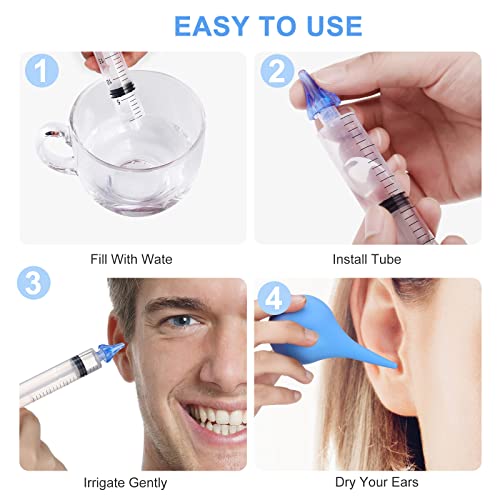 EASY TO USE

1

Fill With Wate

2

Install Tube

3

Irrigate Gently

4

Dry Your Ears