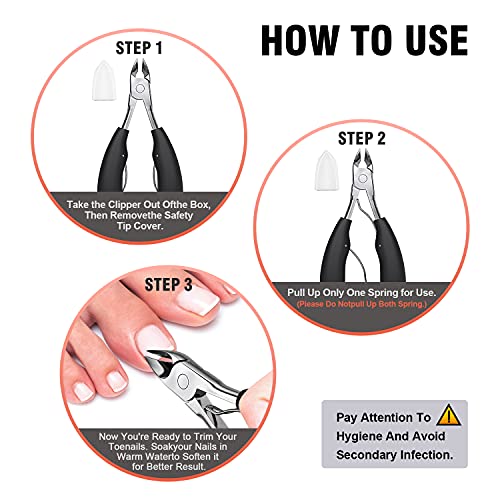 HOW TO USE

STEP 1

Take the Clipper Out Ofthe Box, Then Removethe Safety Tip Cover.

STEP 2

Pull Up Only One Spring for Use.
(Please Do Notpull Up Both Spring.)

STEP 3

Now You're Ready to Trim Your Toenails. Soakyour Nails in Warm Waterto Soften it for Better Result.

Pay Attention To Hygiene And Avoid Secondary Infection.