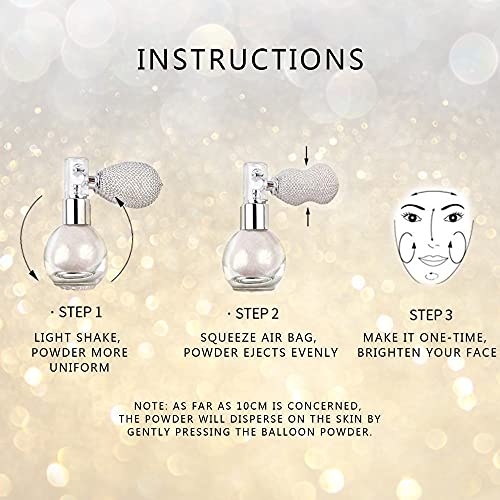 INSTRUCTIONS

· STEP 1

LIGHT SHAKE, POWDER MORE UNIFORM

· STEP 2

SQUEEZE AIR BAG, POWDER EJECTS EVENLY

STEP 3

MAKE IT ONE-TIME, BRIGHTEN YOUR FACE

NOTE: AS FAR AS 10CM IS CONCERNED, THE POWDER WILL DISPERSE ON THE SKIN BY GENTLY PRESSING THE BALLOON POWDER.