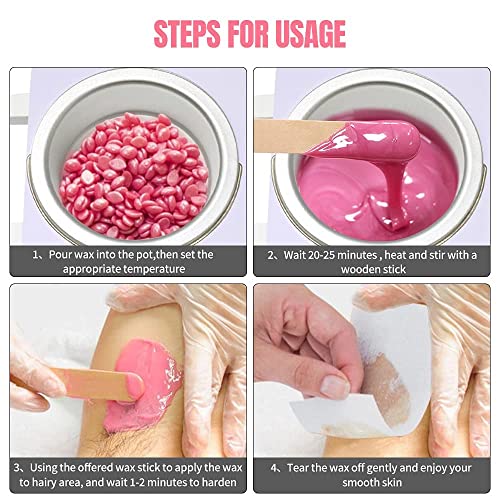 STEPS FOR USAGE

1、Pour wax into the pot,then set the appropriate temperature

2、Wait 20-25 minutes , heat and stir with a wooden stick

3、Using the offered wax stick to apply the wax to hairy area, and wait 1-2 minutes to harden

4、Tear the wax off gently and enjoy your smooth skin