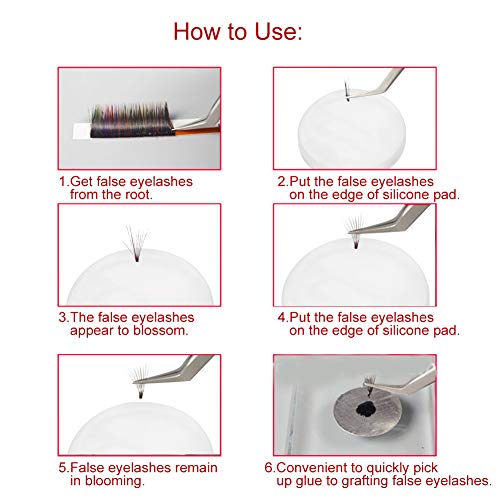 How to Use:

1.Get false eyelashes from the root.

2.Put the false eyelashes on the edge of silicone pad.

3.The false eyelashes appear to blossom.

4.Put the false eyelashes on the edge of silicone pad.

5.False eyelashes remain in blooming.

6.Convenient to quickly pick up glue to grafting false eyelashes.