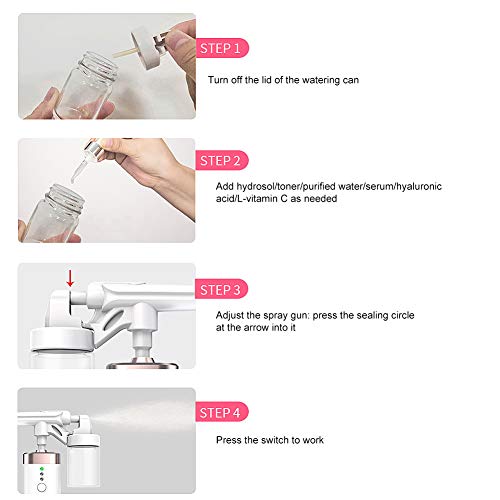 STEP 1

Turn off the lid of the watering can

STEP 2

Add hydrosol/toner/purified water/serum/hyaluronic acid/L-vitamin C as needed

STEP 3

Adjust the spray gun: press the sealing circle at the arrow into it

STEP 4

Press the switch to work