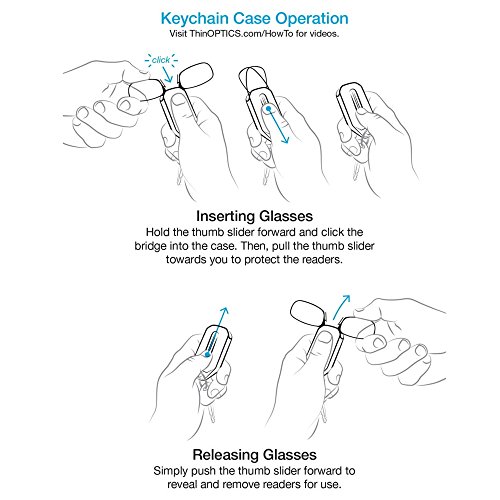 Keychain Case Operation
Visit ThinOPTICS.com/HowTo for videos.

click

Inserting Glasses
Hold the thumb slider forward and click the bridge into the case. Then, pull the thumb slider towards you to protect the readers.

Releasing Glasses
Simply push the thumb slider forward to reveal and remove readers for use.