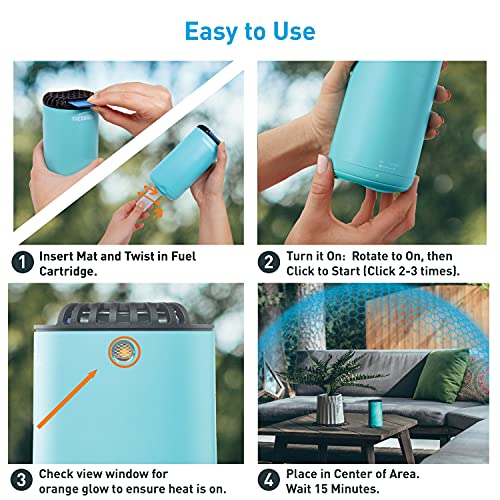 Easy to Use

THERMACELL

1 Insert Mat and Twist in Fuel Cartridge.

2 Turn it On: Rotate to On, then Click to Start (Click 2-3 times).

3 Check view window for orange glow to ensure heat is on.

4 Place in Center of Area. Wait 15 Minutes.