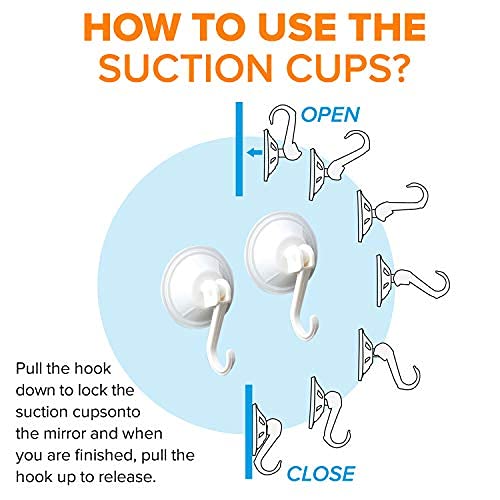 HOW TO USE THE SUCTION CUPS?

OPEN

Pull the hook down to lock the suction cupsonto the mirror and when you are finished, pull the hook up to release.

CLOSE