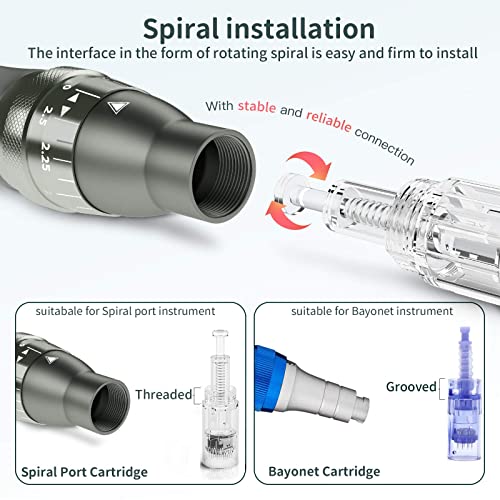 Spiral installation
The interface in the form of rotating spiral is easy and firm to install

0
2.5
2.25

With stable and reliable connection

suitabale for Spiral port instrument

Threaded

Spiral Port Cartridge

suitable for Bayonet instrument

Grooved

Bayonet Cartridge