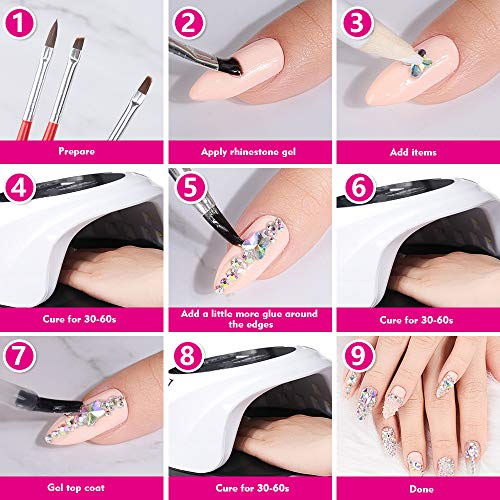 1
Prepare

2
Apply rhinestone gel

3
Add items

4
Cure for 30-60s

5
Add a little more glue around the edges

6
Cure for 30-60s

7
Gel top coat

8
Cure for 30-60s

9
Done