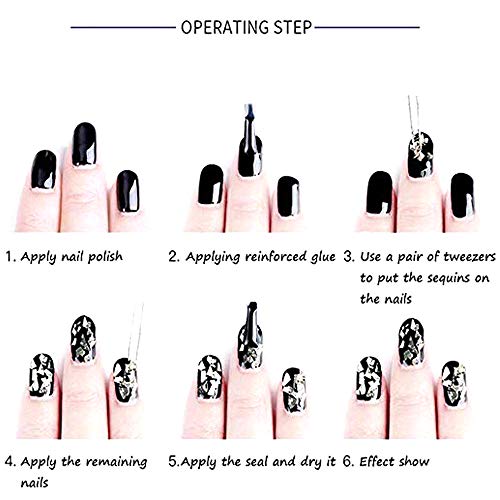 OPERATING STEP

1. Apply nail polish

2. Applying reinforced glue

3. Use a pair of tweezers to put the sequins on the nails

4. Apply the remaining nails

5.Apply the seal and dry it

6. Effect show