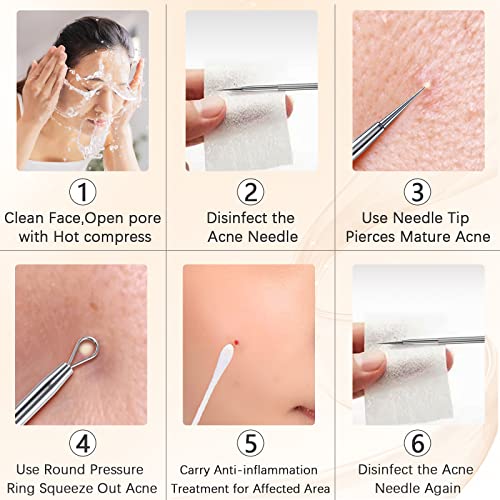 1
Clean Face,Open pore with Hot compress

2
Disinfect the Acne Needle

3
Use Needle Tip Pierces Mature Acne

4
Use Round Pressure Ring Squeeze Out Acne

5
Carry Anti-inflammation Treatment for Affected Area

6
Disinfect the Acne Needle Again