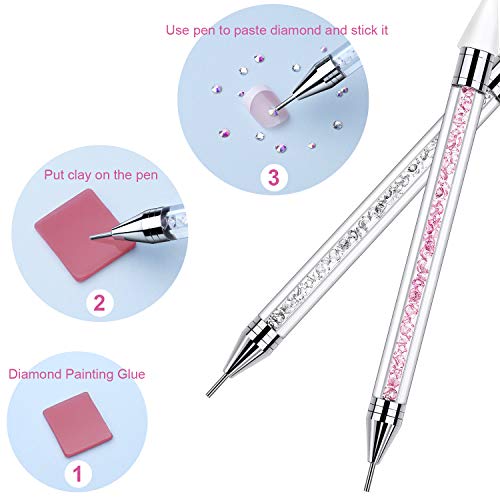 Use pen to paste diamond and stick it

3

Put clay on the pen

2

Diamond Painting Glue

1