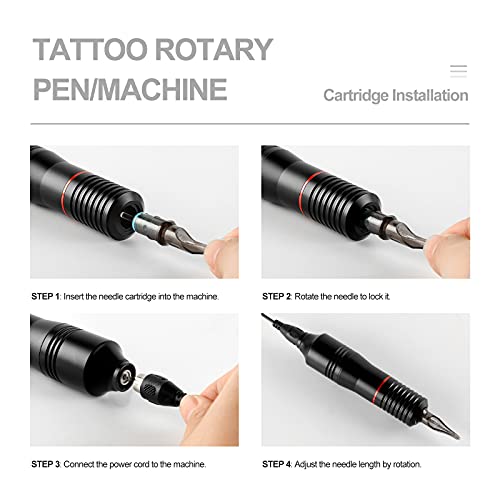 TATTOO ROTARY PEN/MACHINE

Cartridge Installation

STEP 1: Insert the needle cartridge into the machine.

STEP 2: Rotate the needle to lock it.

STEP 3: Connect the power cord to the machine.

STEP 4: Adjust the needle length by rotation.