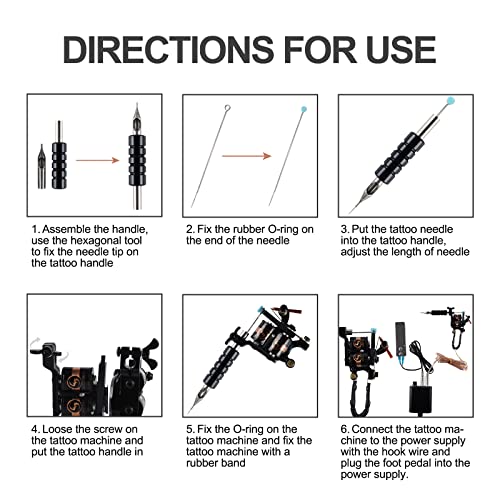 DIRECTIONS FOR USE

1. Assemble the handle, use the hexagonal tool to fix the needle tip on the tattoo handle

2. Fix the rubber O-ring on the end of the needle

3. Put the tattoo needle into the tattoo handle, adjust the length of needle

4. Loose the screw on the tattoo machine and put the tattoo handle in

5. Fix the O-ring on the tattoo machine and fix the tattoo machine with a rubber band

6. Connect the tattoo machine to the power supply with the hook wire and plug the foot pedal into the power supply.