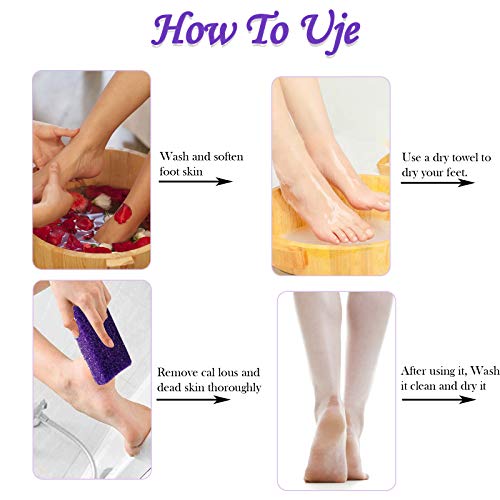 How To Uje

Wash and soften foot skin

Use a dry towel to dry your feet.

Remove cal lous and dead skin thoroughly

After using it, Wash it clean and dry it