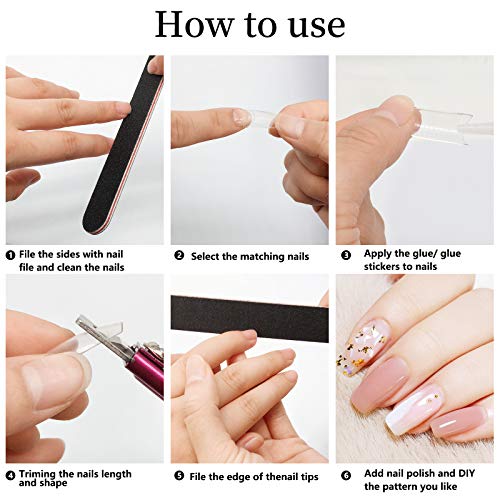 How to use

❶ File the sides with nail file and clean the nails

❷ Select the matching nails

❸ Apply the glue/ glue stickers to nails

❹ Triming the nails length and shape

❺ File the edge of thenail tips

❻ Add nail polish and DIY the pattern you like