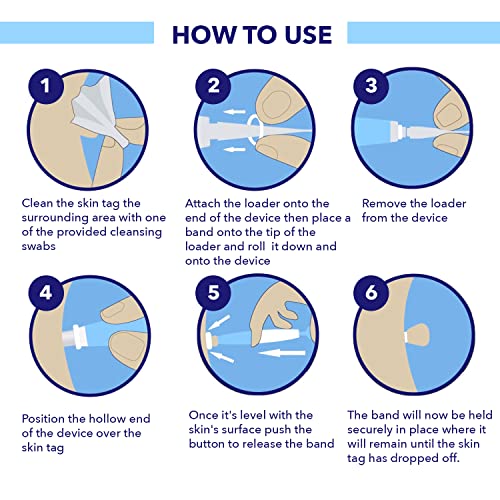 HOW TO USE

1

Clean the skin tag the surrounding area with one of the provided cleansing swabs

2

Attach the loader onto the end of the device then place a band onto the tip of the loader and roll it down and onto the device

3

Remove the loader from the device

4

Position the hollow end of the device over the skin tag

5

Once it's level with the skin's surface push the button to release the band

6

The band will now be held securely in place where it will remain until the skin tag has dropped off.