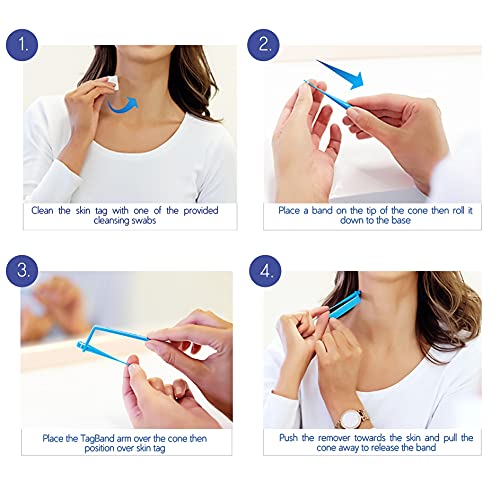 1.

Clean the skin tag with one of the provided cleansing swabs

2.

Place a band on the tip of the cone then roll it down to the base

3.

Place the TagBand arm over the cone then position over skin tag

4.

Push the remover towards the skin and pull the cone away to release the band