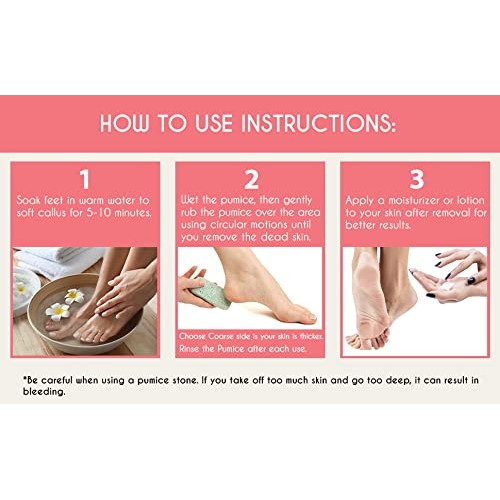 HOW TO USE INSTRUCTIONS:

1
Soak feet in warm water to soft callus for 5-10 minutes.

2
Wet the pumice, then gently rub the pumice over the area using circular motions until you remove the dead skin.

Choose Coarse side is your skin is thicker.
Rinse the Pumice after each use.

3
Apply a moisturizer or lotion to your skin after removal for better results.

*Be careful when using a pumice stone. If you take off too much skin and go too deep, it can result in bleeding.