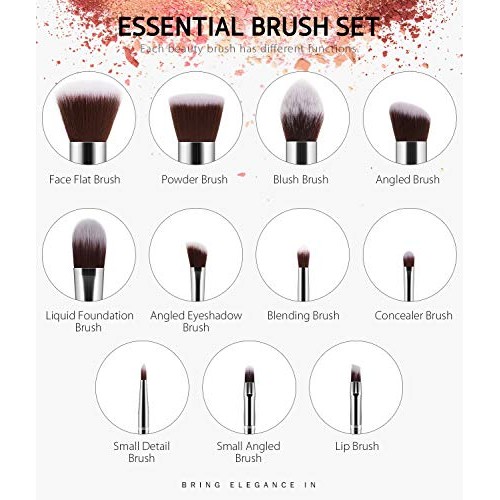 ESSENTIAL BRUSH SET

Each beauty brush has different functions

Face Flat Brush

Powder Brush

Blush Brush

Angled Brush

Liquid Foundation Brush

Angled Eyeshadow Brush

Blending Brush

Concealer Brush

Small Detail Brush

Small Angled Brush

Lip Brush

BRING ELEGANCE IN