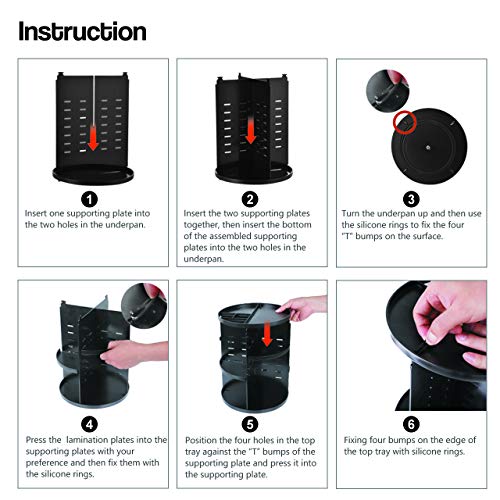 Instruction

1
Insert one supporting plate into the two holes in the underpan.

2
Insert the two supporting plates together, then insert the bottom of the assembled supporting plates into the two holes in the underpan.

3
Turn the underpan up and then use the silicone rings to fix the four "T" bumps on the surface.

4
Press the lamination plates into the supporting plates with your preference and then fix them with the silicone rings.

5
Position the four holes in the top tray against the "T" bumps of the supporting plate and press it into the supporting plate.

6
Fixing four bumps on the edge of the top tray with silicone rings.