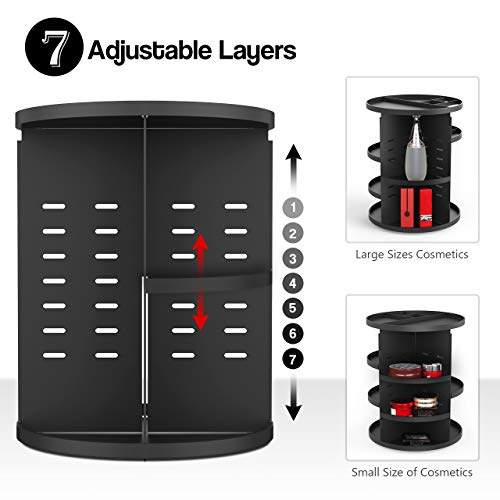 7 Adjustable Layers

1
2
3
4
5
6
7

Large Sizes Cosmetics

Small Size of Cosmetics