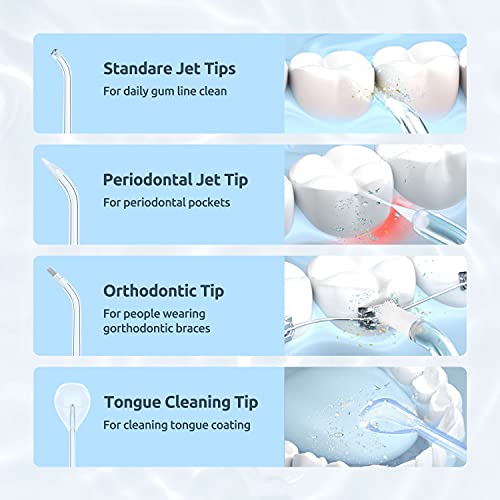 Standare Jet Tips
For daily gum line clean

Periodontal Jet Tip
For periodontal pockets

Orthodontic Tip
For people wearing gorthodontic braces

Tongue Cleaning Tip
For cleaning tongue coating