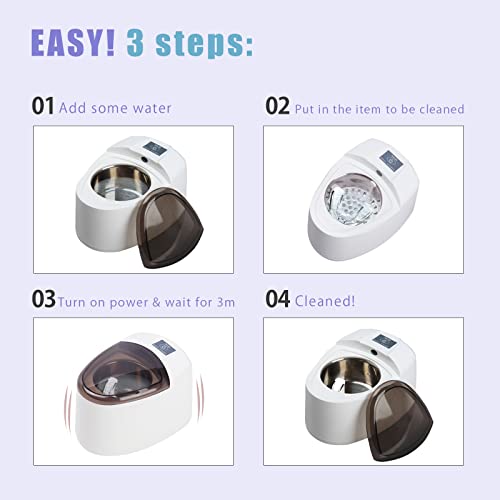 EASY! 3 steps:

01 Add some water

02 Put in the item to be cleaned

03 Turn on power & wait for 3m

04 Cleaned!