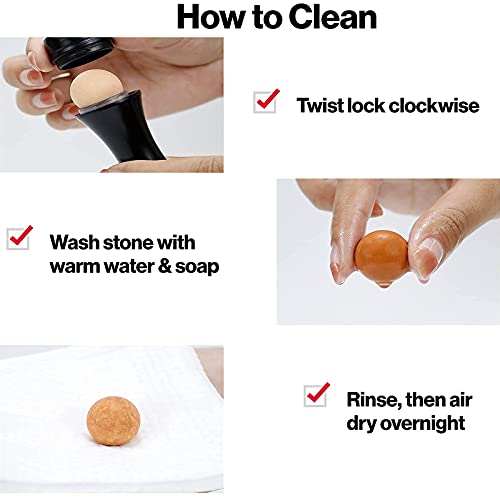 How to Clean

Twist lock clockwise

Wash stone with warm water & soap

Rinse, then air dry overnight