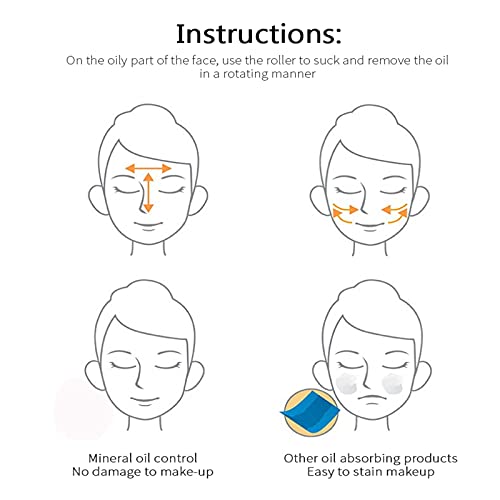 Instructions:

On the oily part of the face, use the roller to suck and remove the oil in a rotating manner

Mineral oil control
No damage to make-up

Other oil absorbing products
Easy to stain makeup