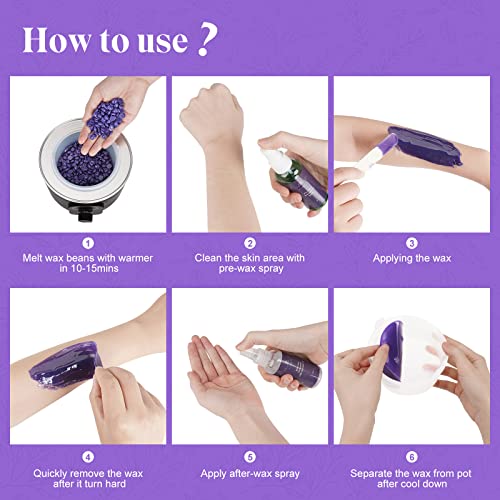 How to use ?

1
Melt wax beans with warmer in 10-15mins

2
Clean the skin area with pre-wax spray

3
Applying the wax

4
Quickly remove the wax after it turn hard

5
Apply after-wax spray

6
Separate the wax from pot after cool down