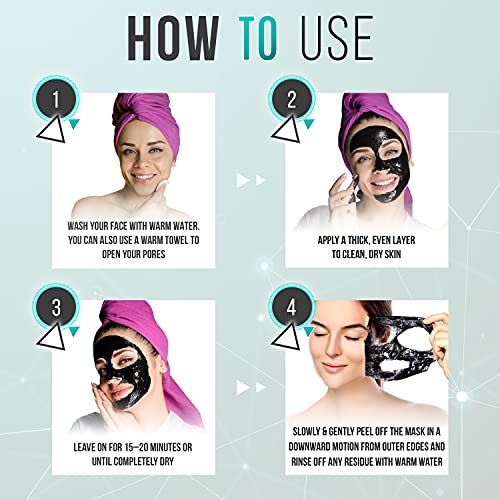 HOW TO USE

1

WASH YOUR FACE WITH WARM WATER. YOU CAN ALSO USE A WARM TOWEL TO OPEN YOUR PORES

2

APPLY A THICK, EVEN LAYER TO CLEAN, DRY SKIN

3

LEAVE ON FOR 15–20 MINUTES OR UNTIL COMPLETELY DRY

4

SLOWLY & GENTLY PEEL OFF THE MASK IN A DOWNWARD MOTION FROM OUTER EDGES AND RINSE OFF ANY RESIDUE WITH WARM WATER