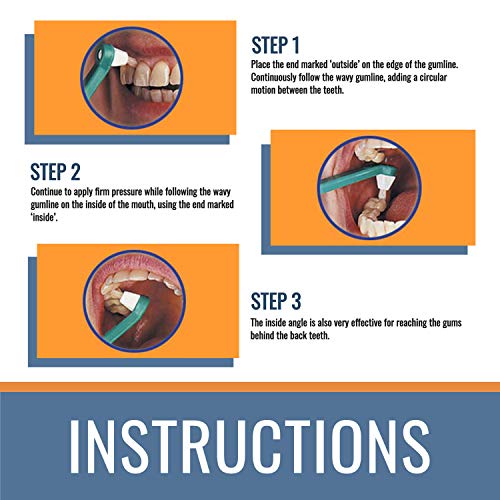 STEP 1
Place the end marked 'outside' on the edge of the gumline. Continuously follow the wavy gumline, adding a circular motion between the teeth.

STEP 2
Continue to apply firm pressure while following the wavy gumline on the inside of the mouth, using the end marked 'inside'.

STEP 3
The inside angle is also very effective for reaching the gums behind the back teeth.

INSTRUCTIONS