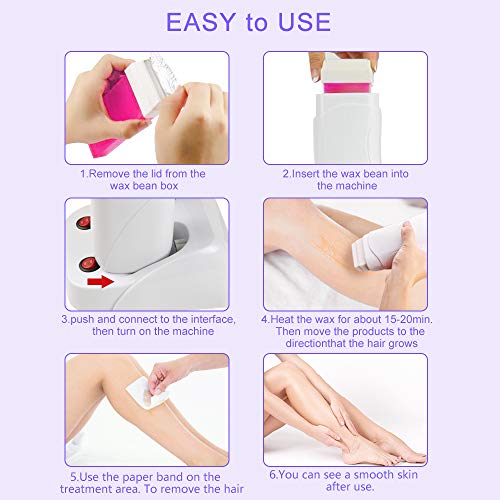 EASY to USE

1.Remove the lid from the wax bean box

2.Insert the wax bean into the machine

3.push and connect to the interface, then turn on the machine

4.Heat the wax for about 15-20min. Then move the products to the directionthat the hair grows

5.Use the paper band on the treatment area. To remove the hair

6.You can see a smooth skin after use.