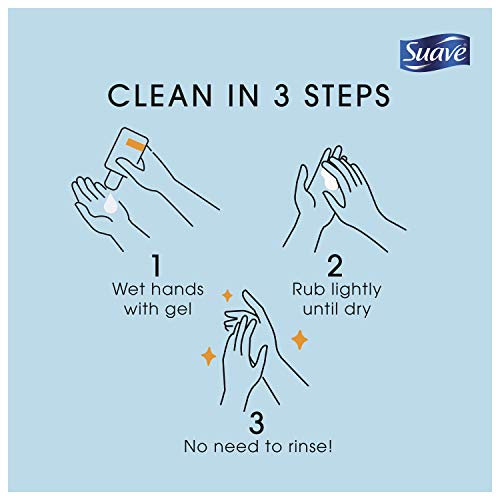 Suave

CLEAN IN 3 STEPS

1
Wet hands with gel

2
Rub lightly until dry

3
No need to rinse!