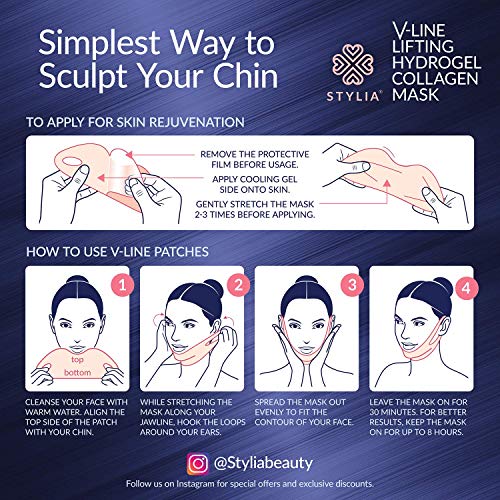 Simplest Way to Sculpt Your Chin

STYLIA®

V-LINE LIFTING HYDROGEL COLLAGEN MASK

TO APPLY FOR SKIN REJUVENATION

REMOVE THE PROTECTIVE FILM BEFORE USAGE.

APPLY COOLING GEL SIDE ONTO SKIN.

GENTLY STRETCH THE MASK 2-3 TIMES BEFORE APPLYING.

HOW TO USE V-LINE PATCHES

1

top

bottom

CLEANSE YOUR FACE WITH WARM WATER. ALIGN THE TOP SIDE OF THE PATCH WITH YOUR CHIN.

2

WHILE STRETCHING THE MASK ALONG YOUR JAWLINE, HOOK THE LOOPS AROUND YOUR EARS.

3

SPREAD THE MASK OUT EVENLY TO FIT THE CONTOUR OF YOUR FACE.

4

LEAVE THE MASK ON FOR 30 MINUTES. FOR BETTER RESULTS, KEEP THE MASK ON FOR UP TO 8 HOURS.

@Styliabeauty

Follow us on Instagram for special offers and exclusive discounts.