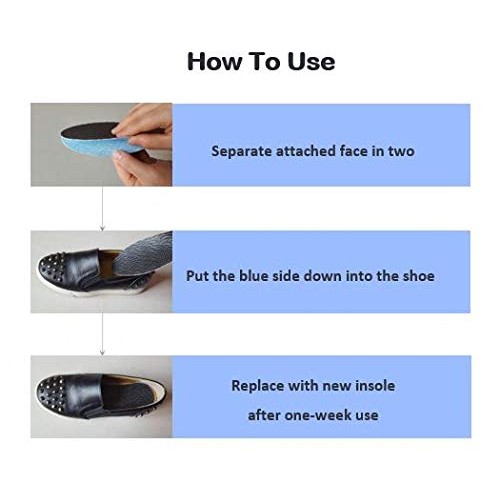 How To Use

Separate attached face in two

Put the blue side down into the shoe

Replace with new insole after one-week use