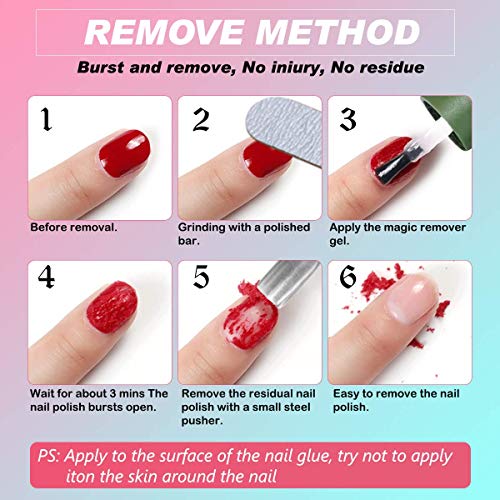 REMOVE METHOD

Burst and remove, No iniury, No residue

1

Before removal.

2

Grinding with a polished bar.

3

Apply the magic remover gel.

4

Wait for about 3 mins The nail polish bursts open.

5

Remove the residual nail polish with a small steel pusher.

6

Easy to remove the nail polish.

PS: Apply to the surface of the nail glue, try not to apply iton the skin around the nail