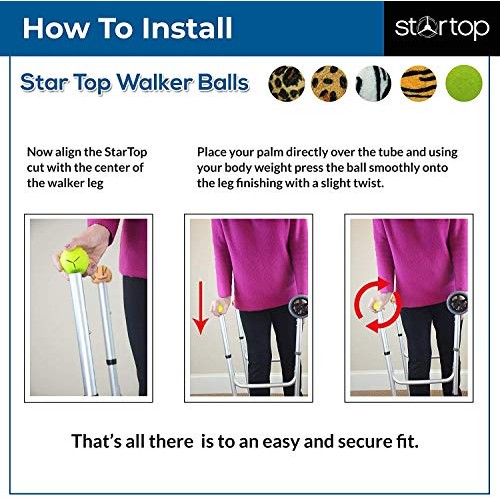 How To Install

startop

Star Top Walker Balls

Now align the StarTop cut with the center of the walker leg

Place your palm directly over the tube and using your body weight press the ball smoothly onto the leg finishing with a slight twist.

That's all there is to an easy and secure fit.